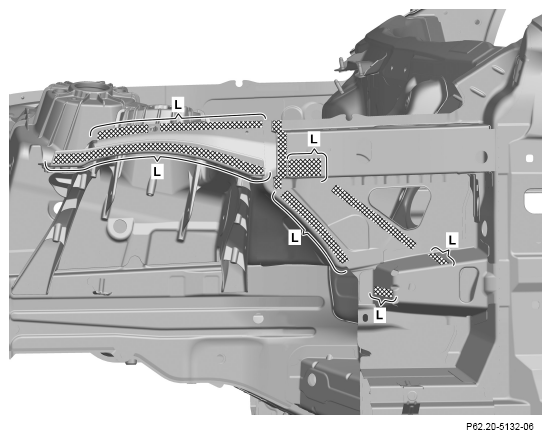 L
L
L
L
L
L
P62.20-5132-06