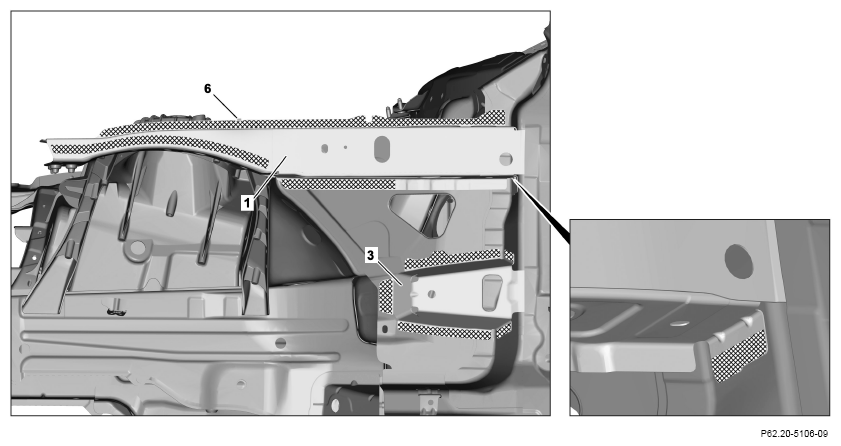 6

1

3

P62.20-5106-09