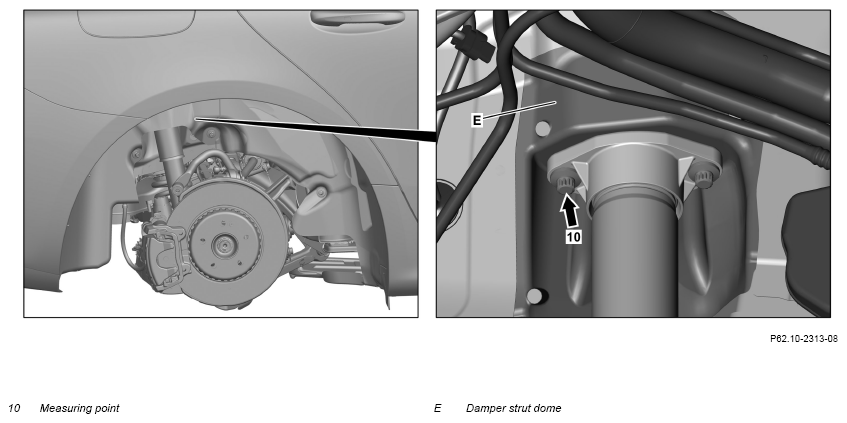 E

10

P62.10-2313-08

10 Measuring point

E Damper strut dome