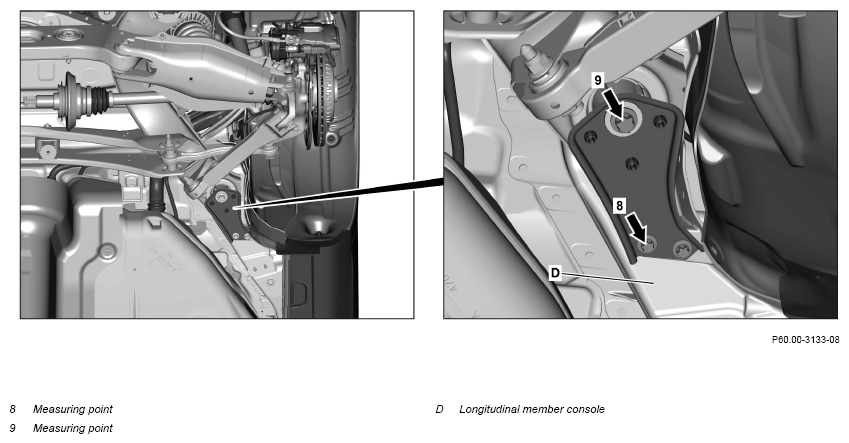 9

8

D

P60.00-3133-08

8 Measuring point
9 Measuring point

D Longitudinal member console