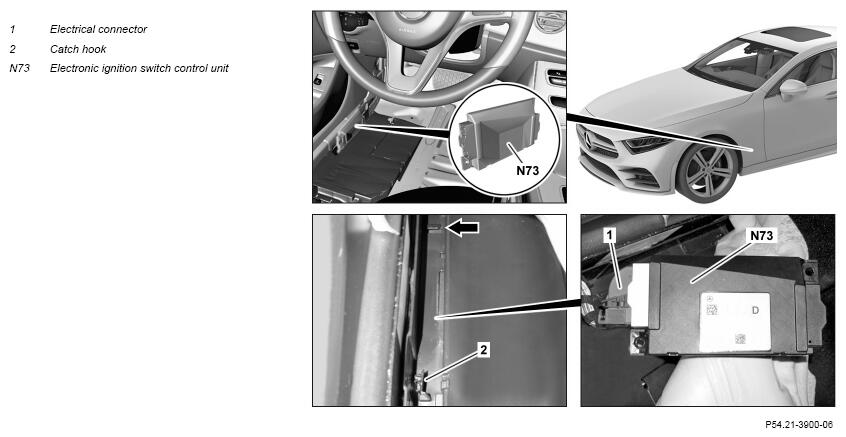 1 Electrical connector
2 Catch hook
N73 Electronic ignition switch control unit

N73

1

N73

D

2

P54.21-3900-06