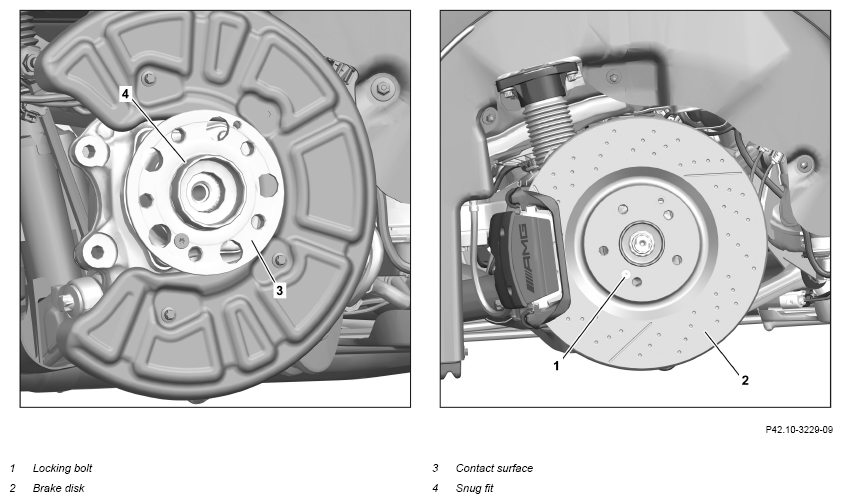 4

3

AMG

1

2

P42.10-3229-09

1 Locking bolt

2 Brake disk

3 Contact surface

4 Snug fit