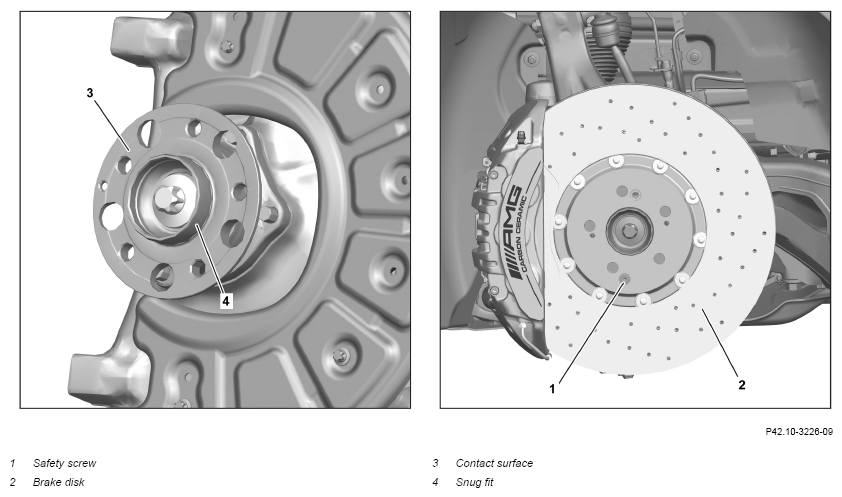 3

4

AMG
CARBON CERAMIC

1

2

P42.10-3226-09

1 Safety screw
2 Brake disk

3 Contact surface
4 Snug fit