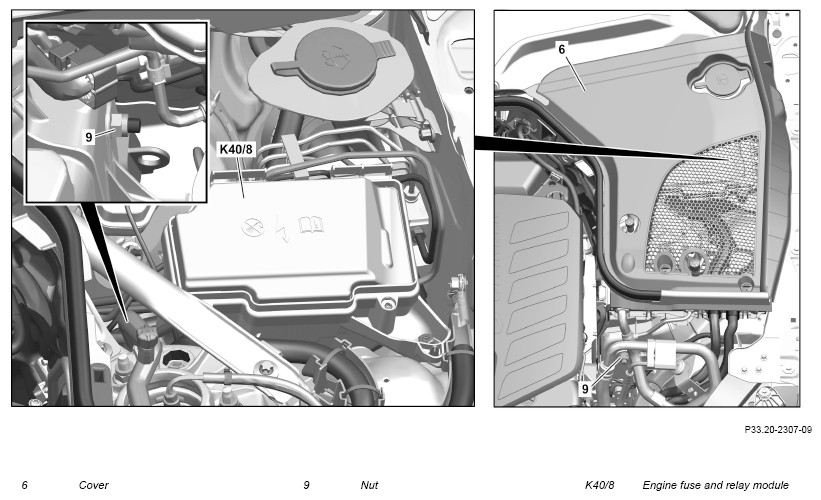 9

K40/8

6

9

P33.20-2307-09

6 Cover

9 Nut

K40/8 Engine fuse and relay module