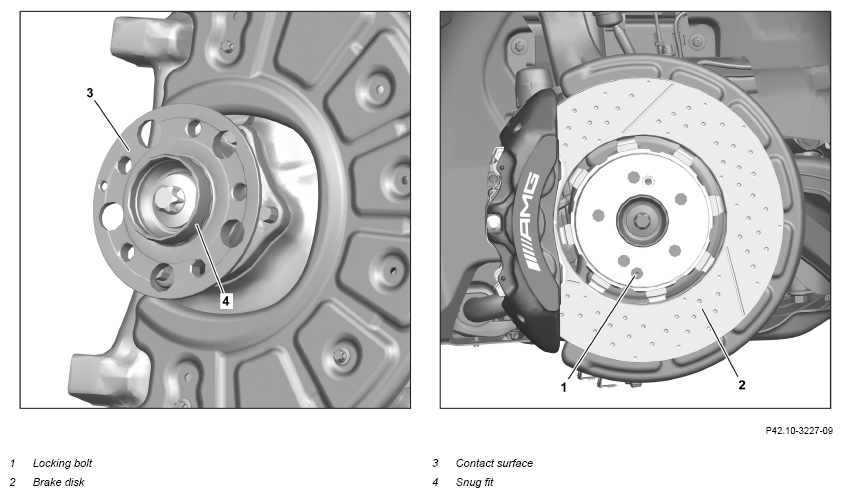 3

4

AMG

1

2

P42.10-3227-09

1 Locking bolt

2 Brake disk

3 Contact surface

4 Snug fit