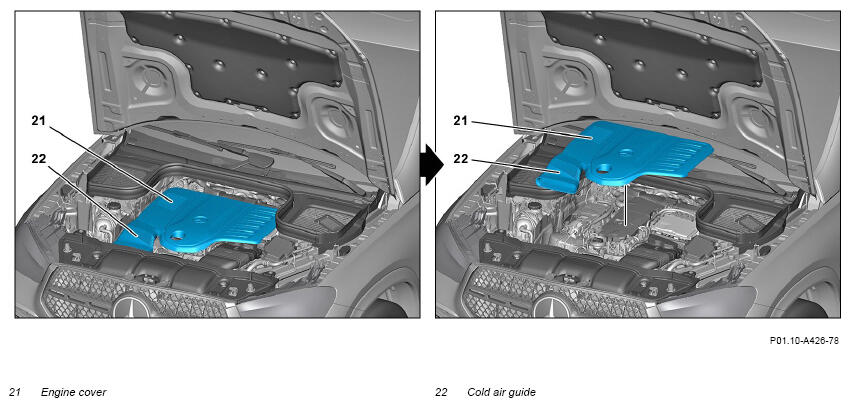 21
22

21
22

P01.10-A426-78

21 Engine cover

22 Cold air guide