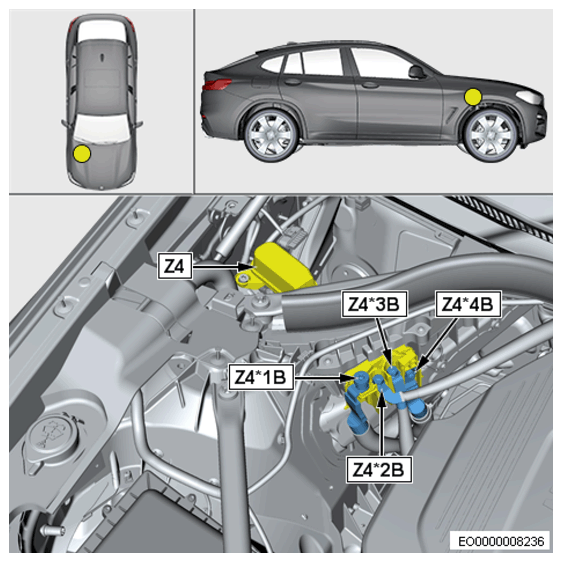 Z4
Z4*3B
Z4*4B
Z4*1B
Z4*2B
EO0000008236