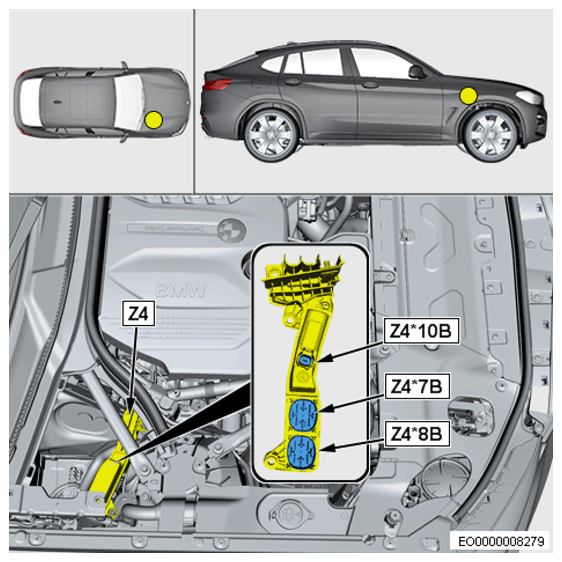 BMW

Z4

Z4*10B

Z4*7B

Z4*8B

EO0000008279