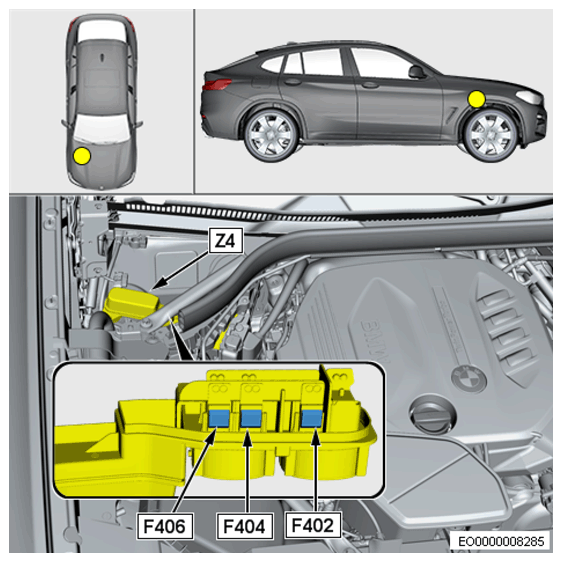 Z4

BMW

F406
F404
F402

EO0000008285