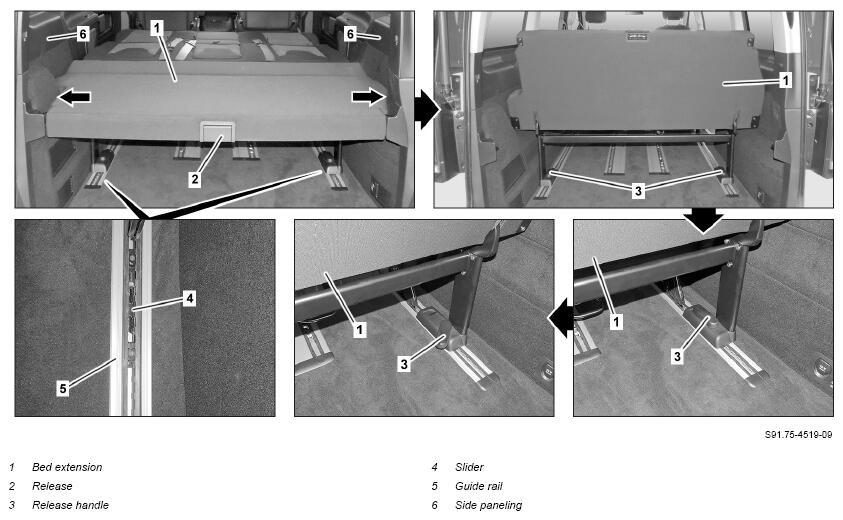 6
1
6
2
1
3
4
5
1
3
1
3

S91.75-4519-09

1 Bed extension
2 Release
3 Release handle

4 Slider
5 Guide rail
6 Side paneling