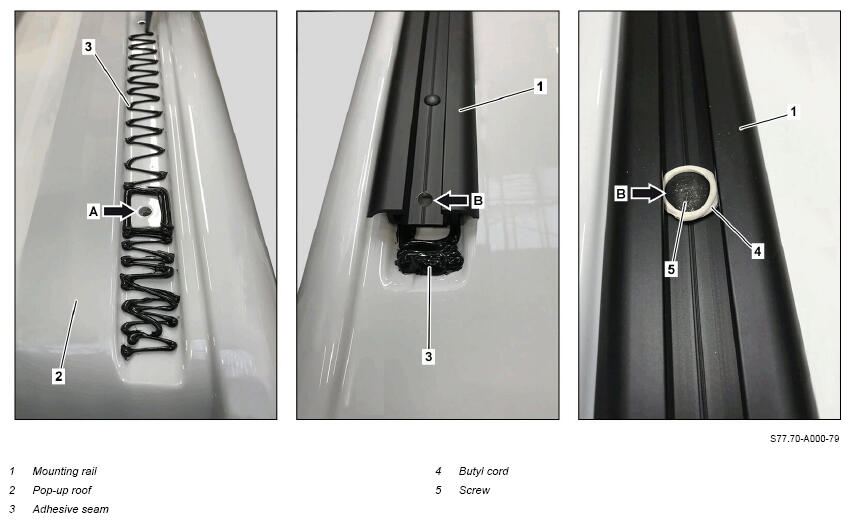 3

A

2

1

B

3

1

B

4

5

S77.70-A000-79

1 Mounting rail
2 Pop-up roof
3 Adhesive seam

4 Butyl cord
5 Screw