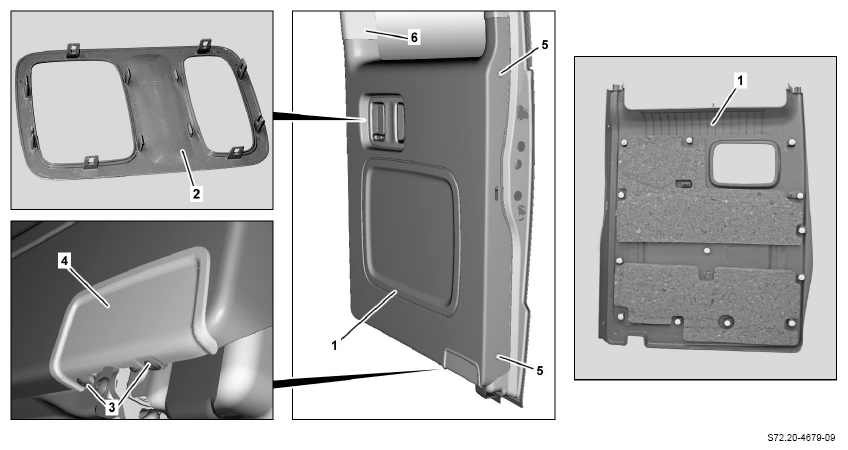 2
4
3
6
5
1
5
1
S72.20-4679-09