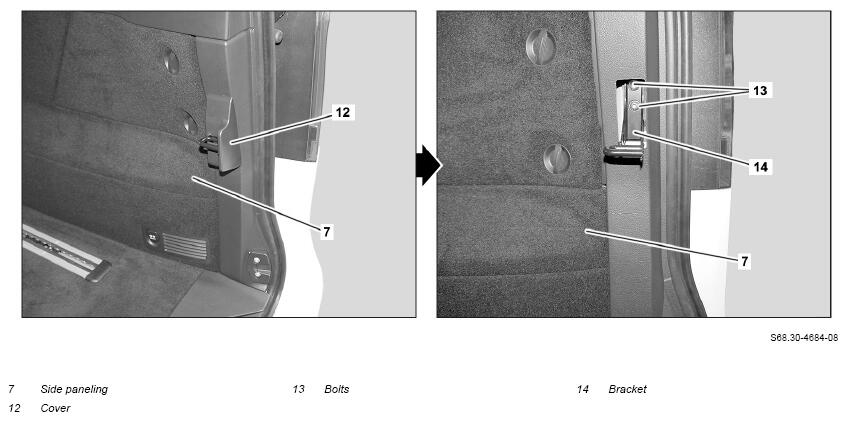 12

7

13

14

7

S68.30-4684-08

7 Side paneling
12 Cover

13 Bolts

14 Bracket