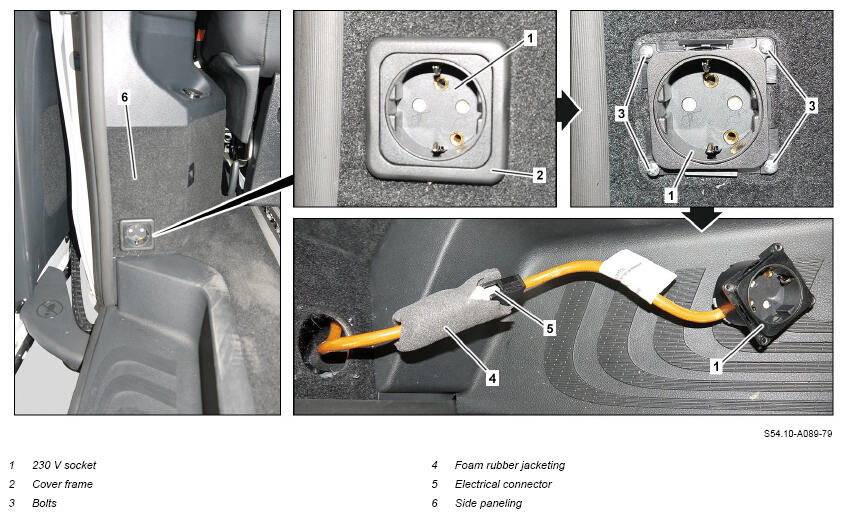 6

1

2

3

3

1

5

4

1

S54.10-A089-79

1 230 V socket
2 Cover frame
3 Bolts

4 Foam rubber jacketing
5 Electrical connector
6 Side paneling