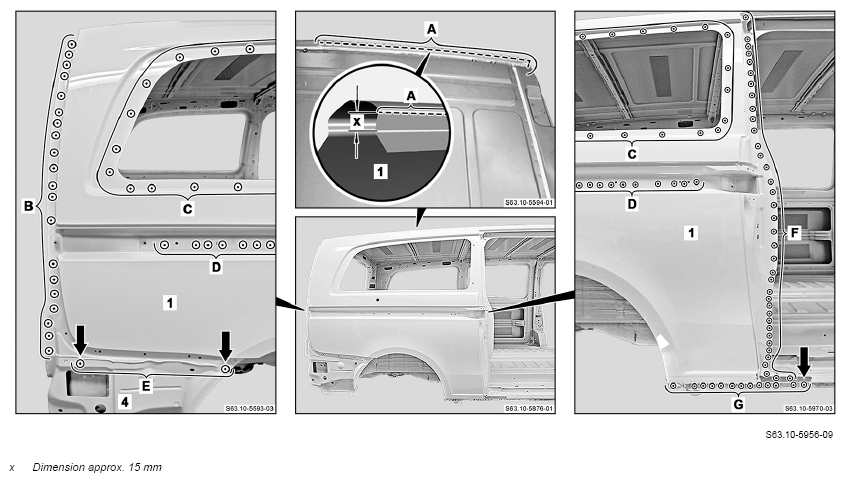 B
C
D
1
E
4
S63.10-5593-03

A
A
x
1
S63.10-5594-01

S63.10-5876-01

C
D
1
F
G
S63.10-5970-03

S63.10-5956-09

x Dimension approx. 15 mm