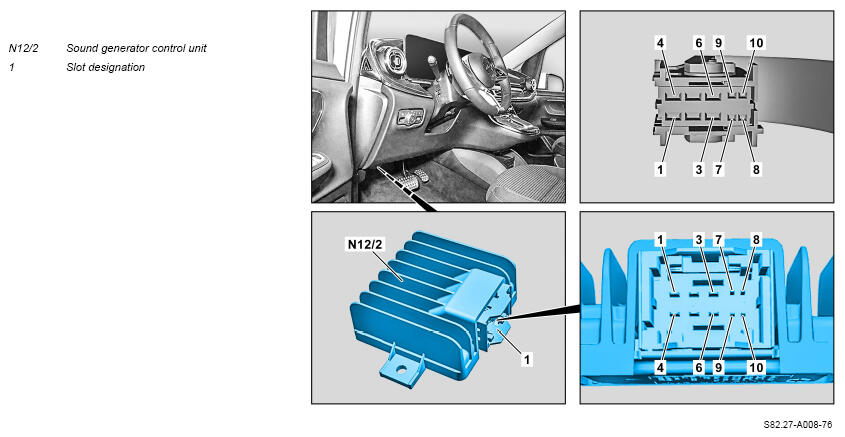 N12/2 Sound generator control unit
1 Slot designation

4 6 9 10
1 3 7 8

N12/2
1

1 3 7 8
4 6 9 10

S82.27-A008-76