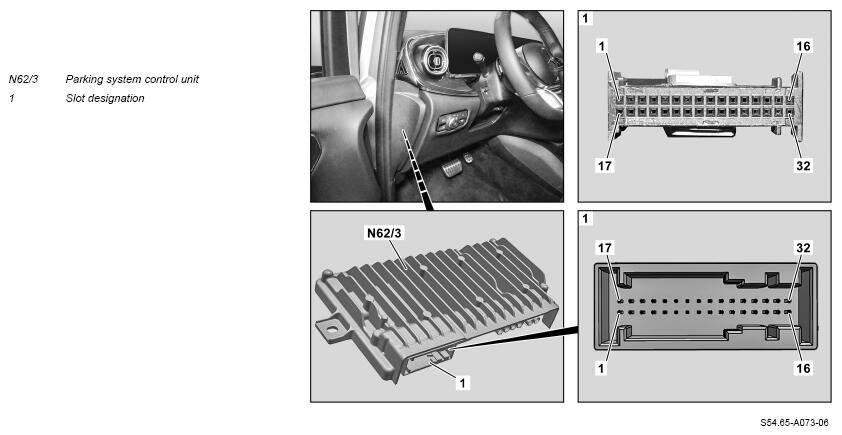 N62/3 Parking system control unit
1 Slot designation

1
1
16
17
32

N62/3
1

1
17
32
1
16

S54.65-A073-06