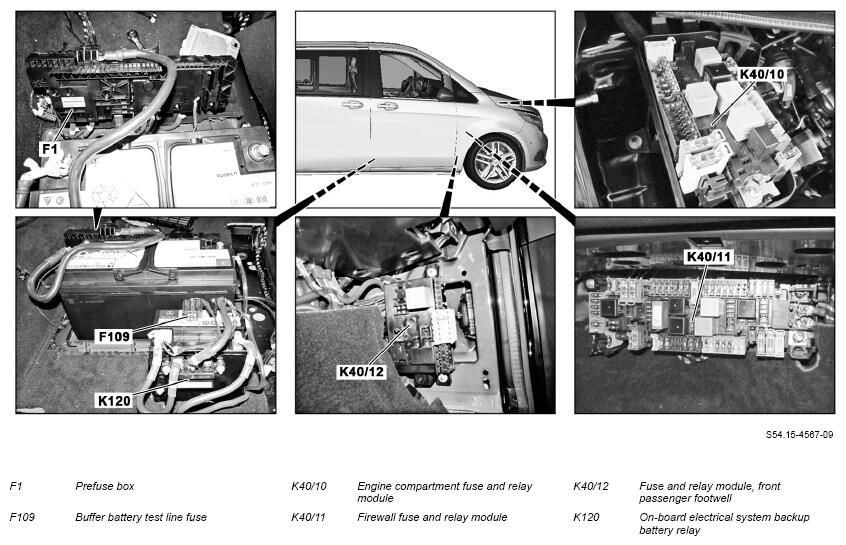 F1

K40/10

F109

K120

K40/12

K40/11

S54.15-4567-09

F1 Prefuse box

F109 Buffer battery test line fuse

K40/10 Engine compartment fuse and relay module

K40/11 Firewall fuse and relay module

K40/12 Fuse and relay module, front passenger footwell

K120 On-board electrical system backup battery relay