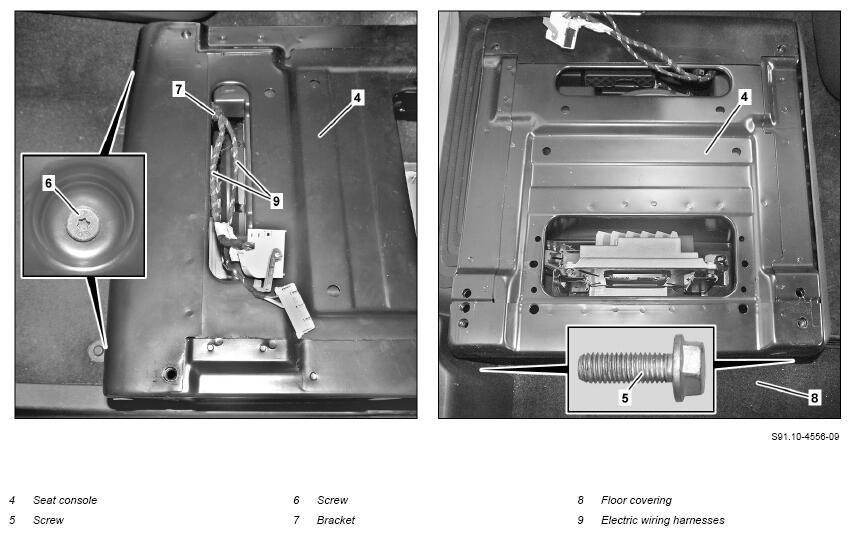 7
4
6
9
4
5
8

S91.10-4556-09

4 Seat console
5 Screw
6 Screw
7 Bracket
8 Floor covering
9 Electric wiring harnesses