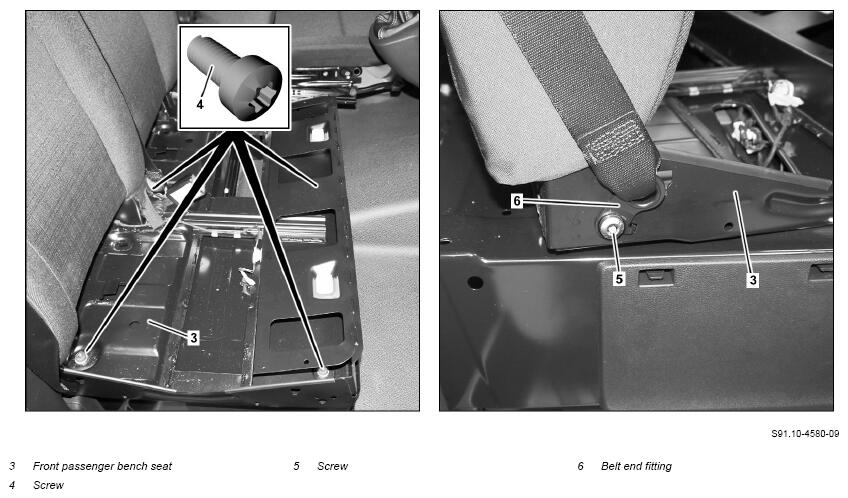 4

3

6

5

3

S91.10-4580-09

3 Front passenger bench seat
4 Screw

5 Screw

6 Belt end fitting