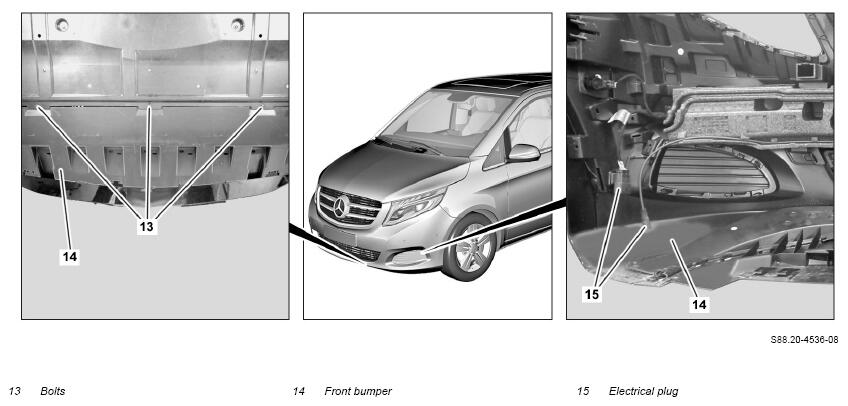 13

14

15

14

S88.20-4536-08

13 Bolts

14 Front bumper

15 Electrical plug