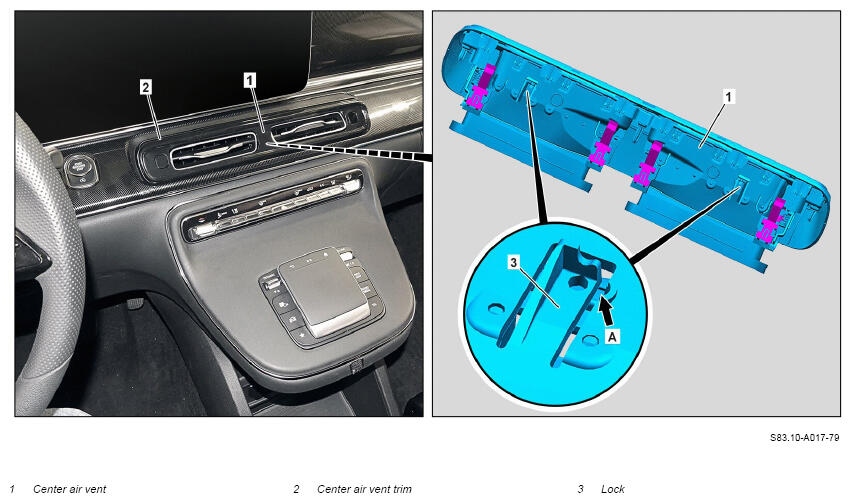 2

1

1

3

A

S83.10-A017-79

1 Center air vent

2 Center air vent trim

3 Lock