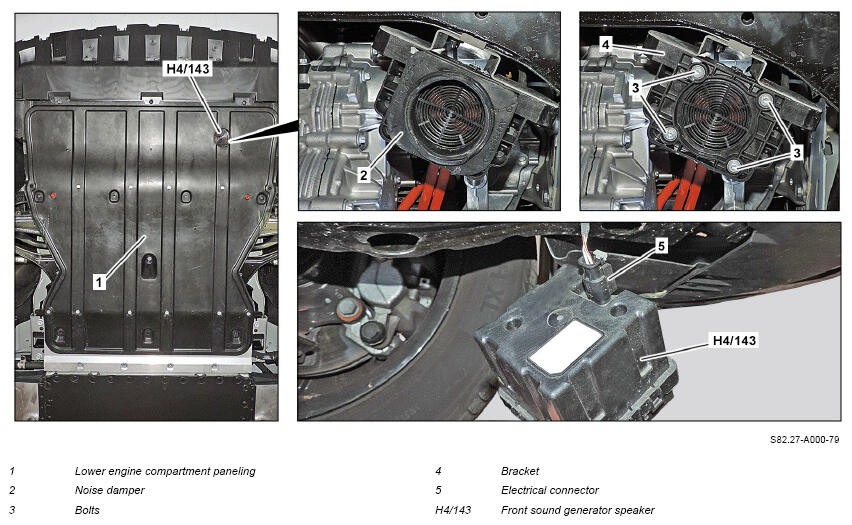 H4/143

1

2

4

3

3

5

H4/143

S82.27-A000-79

1 Lower engine compartment paneling
2 Noise damper
3 Bolts

4 Bracket
5 Electrical connector
H4/143 Front sound generator speaker