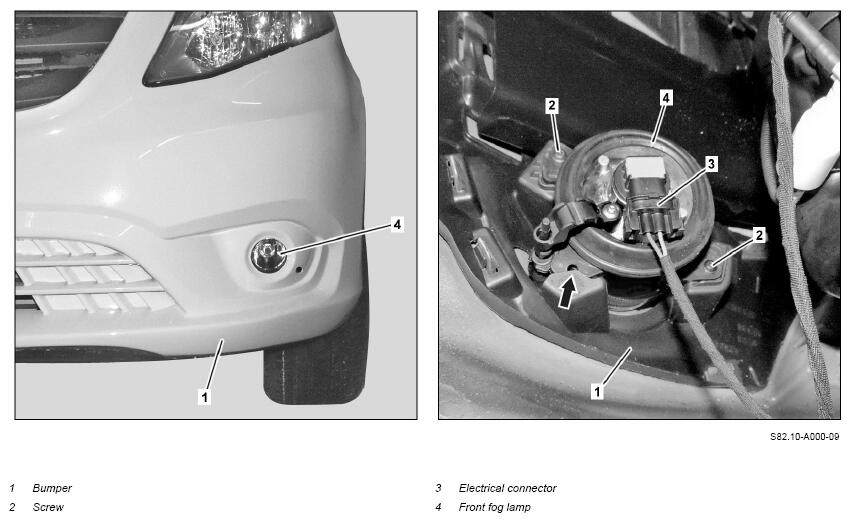 4

1

2

4

3

2

1

S82.10-A000-09

1 Bumper
2 Screw

3 Electrical connector
4 Front fog lamp