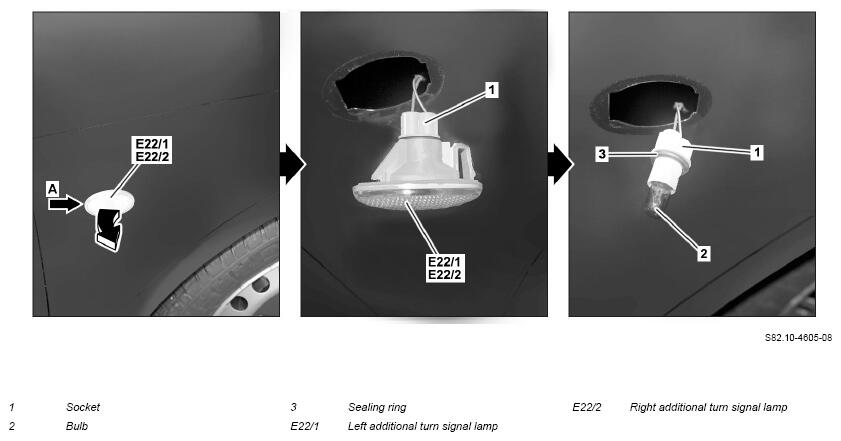 E22/1
E22/2
A

1

E22/1
E22/2

3
1
2

S82.10-4605-08

1 Socket
2 Bulb
3 Sealing ring
E22/1 Left additional turn signal lamp
E22/2 Right additional turn signal lamp