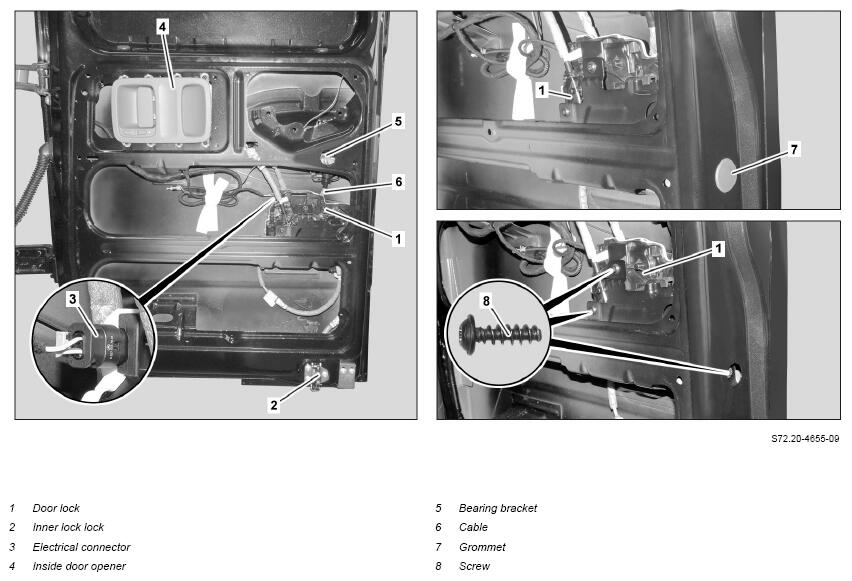 4

5

6

1

3

2

1

7

1

8

S72.20-4656-09

1 Door lock
2 Inner lock lock
3 Electrical connector
4 Inside door opener

5 Bearing bracket
6 Cable
7 Grommet
8 Screw