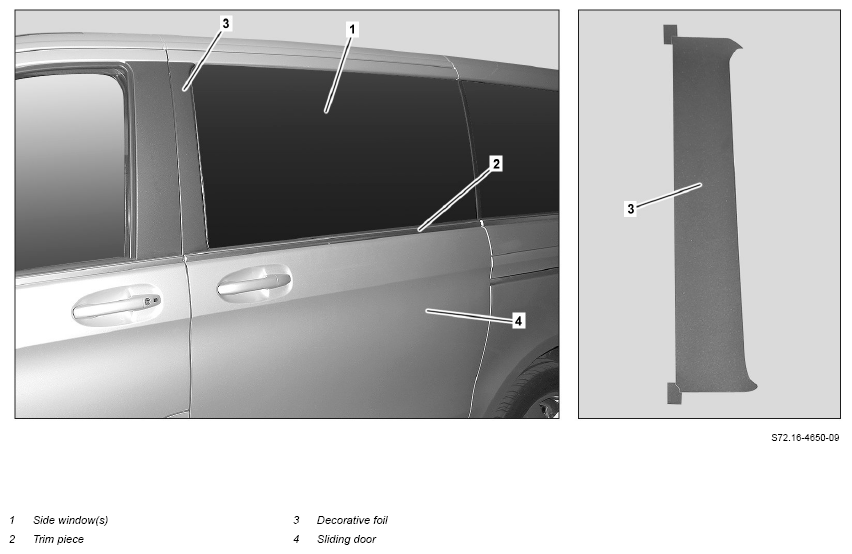 3
1
2
4
3

S72.16-4650-09

1 Side window(s)
2 Trim piece
3 Decorative foil
4 Sliding door