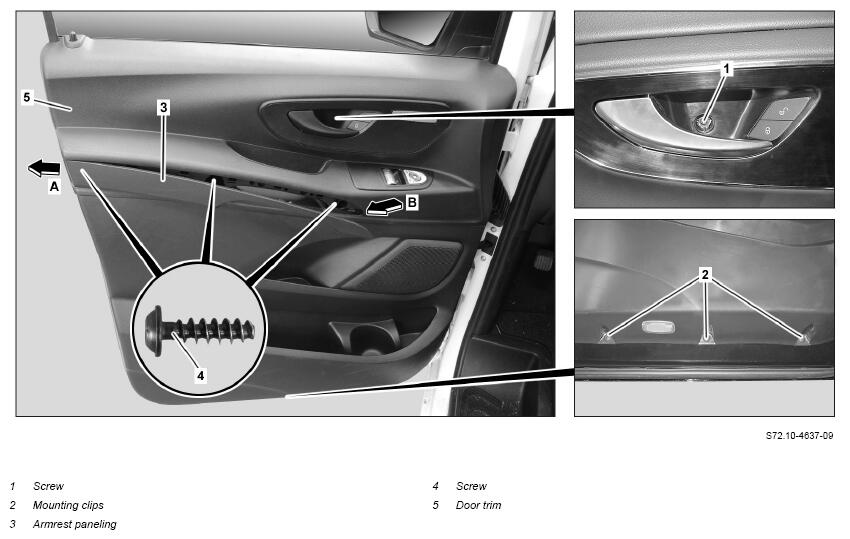 5
3
A
B
4
1
2

S72.10-4637-09

1 Screw
2 Mounting clips
3 Armrest paneling

4 Screw
5 Door trim