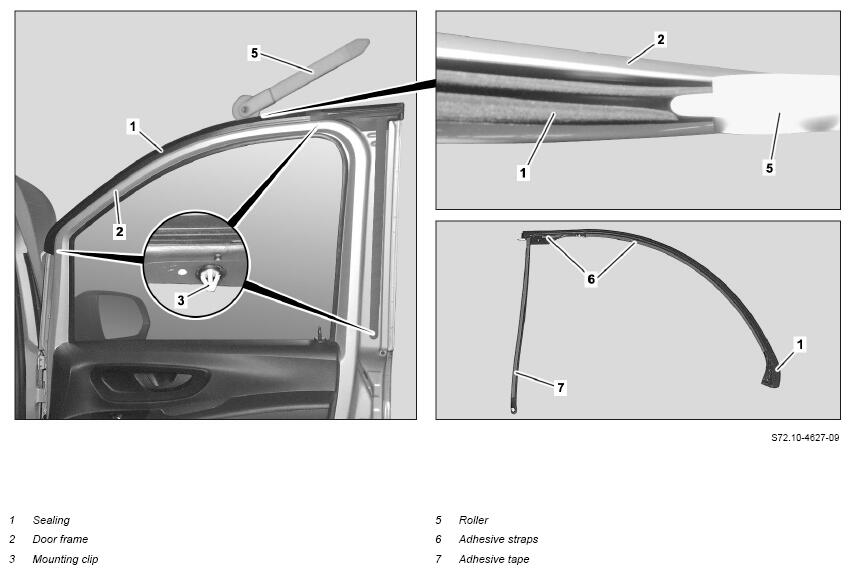 5
1
2
3
2
1
5
6
1
7

S72.10-4627-09

1 Sealing
2 Door frame
3 Mounting clip

5 Roller
6 Adhesive straps
7 Adhesive tape