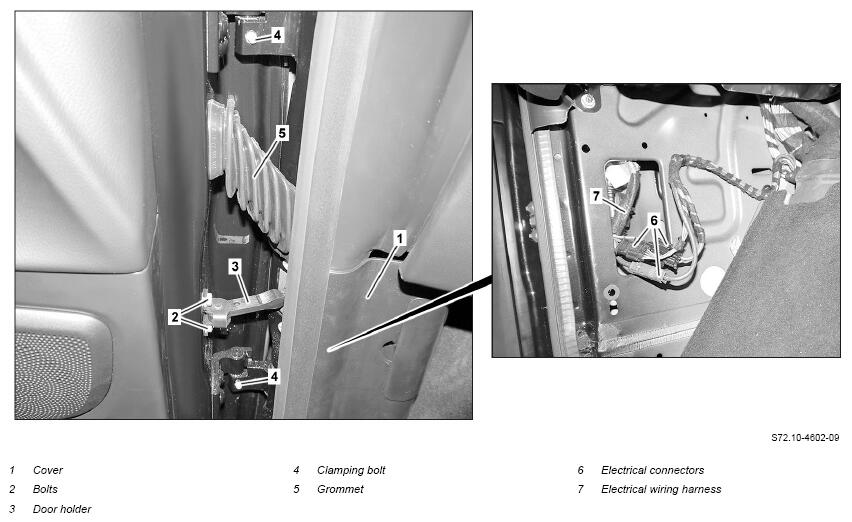 4
5
1
3
2
4
7
6

S72.10-4602-09

1 Cover
2 Bolts
3 Door holder

4 Clamping bolt
5 Grommet

6 Electrical connectors
7 Electrical wiring harness