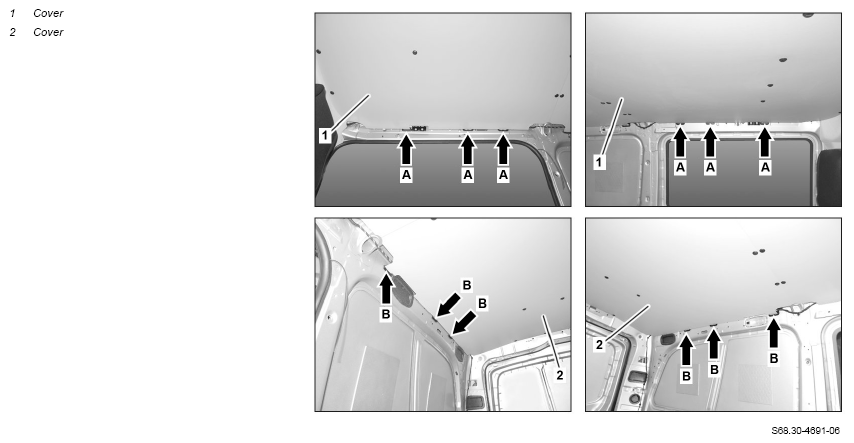 1 Cover
2 Cover

1
A A A

1
A A A

B
B
B
2

2
B B B

S68.30-4691-06