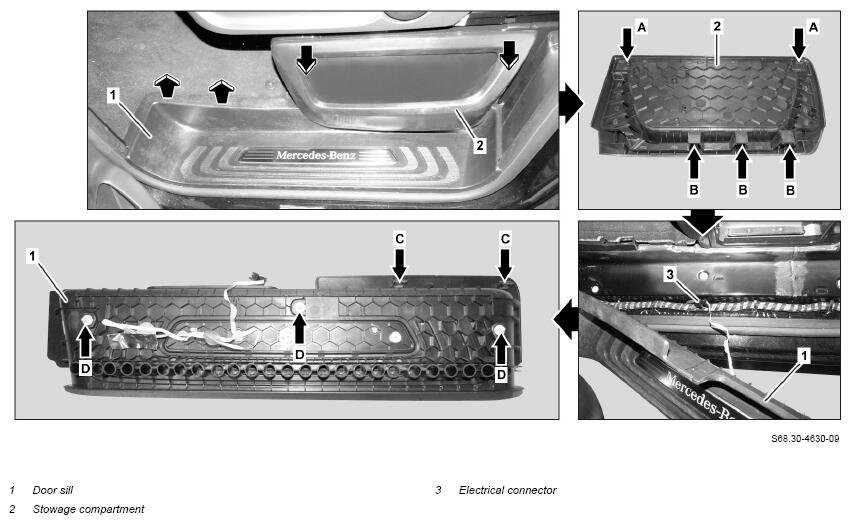 1

2

Mercedes-Benz

A

2

A

B

B

B

1

C

C

D

D

D

3

1

Mercedes-Be

S68.30-4630-09

1 Door sill

2 Stowage compartment

3 Electrical connector