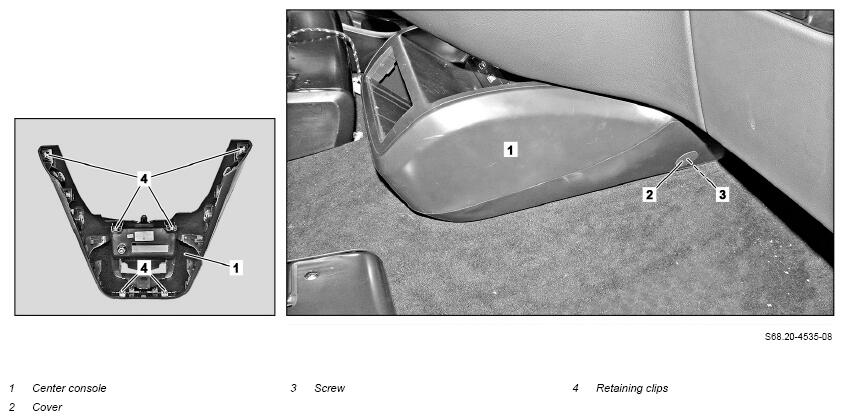 4
4
1
1
2
3

S68.20-4535-08

1 Center console
2 Cover

3 Screw

4 Retaining clips