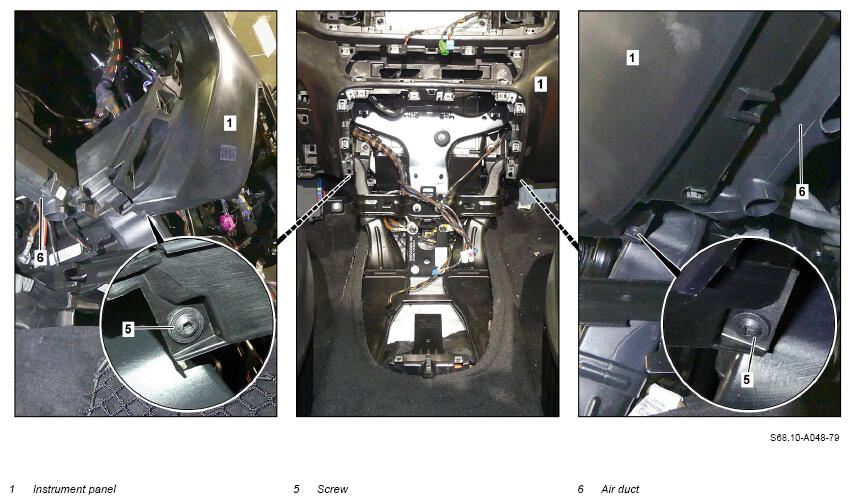 1

6

5

1

1

6

5

S68.10-A048-79

1 Instrument panel

5 Screw

6 Air duct