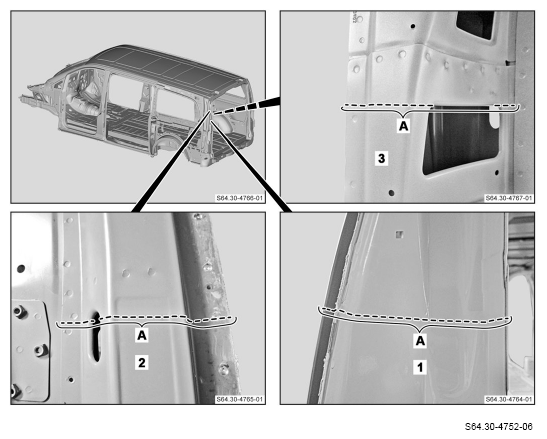 S64.30-4766-01

A

3

S64.30-4767-01

A

2

S64.30-4765-01

A

1

S64.30-4764-01

S64.30-4752-06