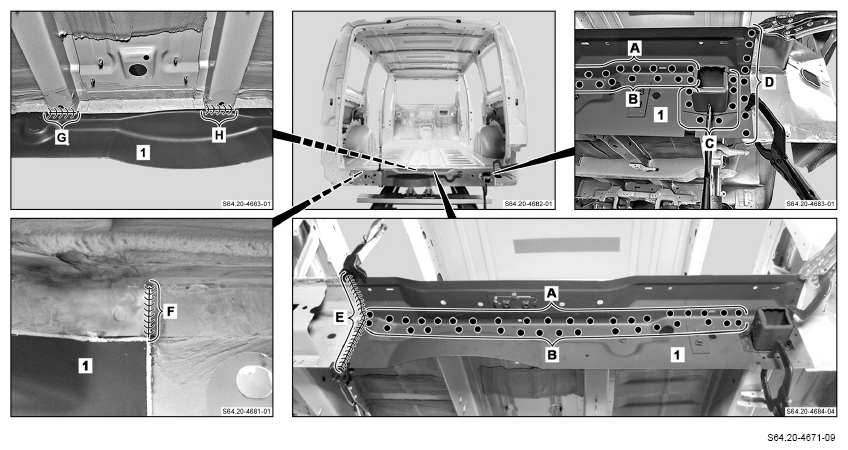 G
H
1
S64.20-4663-01

S64.20-4682-01

A
B
1
C
D
S64.20-4683-01

F
1
S64.20-4681-01

A
E
B
1
S64.20-4684-04

S64.20-4671-09