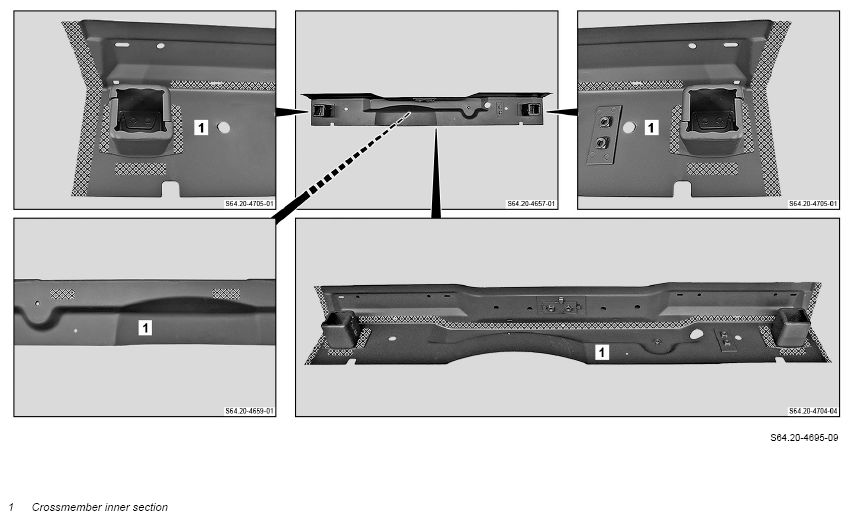 1

S64.20-4705-01

S64.20-4657-01

1

S64.20-4705-01

1

S64.20-4659-01

1

S64.20-4704-04

S64.20-4695-09

1 Crossmember inner section