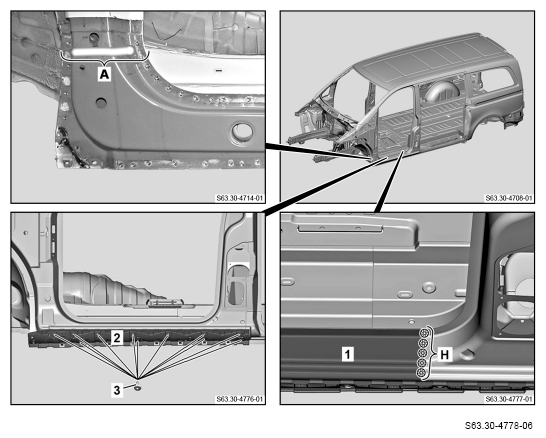 A

S63.30-4714-01

S63.30-4708-01

2

3

S63.30-4776-01

1

H

S63.30-4777-01

S63.30-4778-06