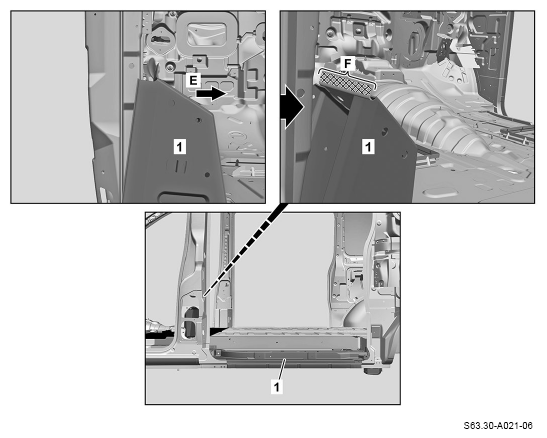 E

1

F

1

1

S63.30-A021-06