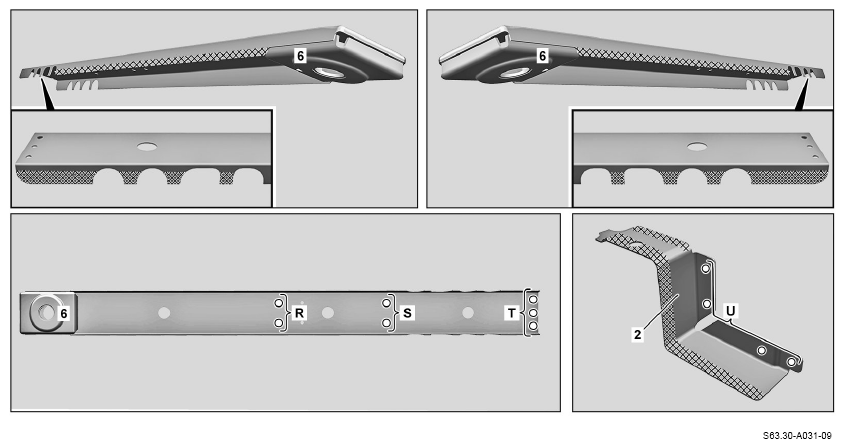 6

6

6

R

S

T

2

U

S63.30-A031-09