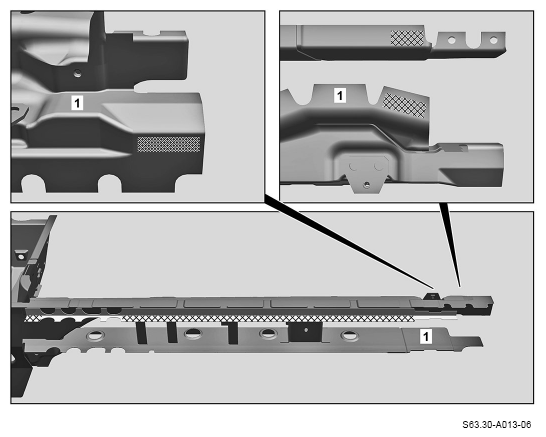 1

1

1

S63.30-A013-06