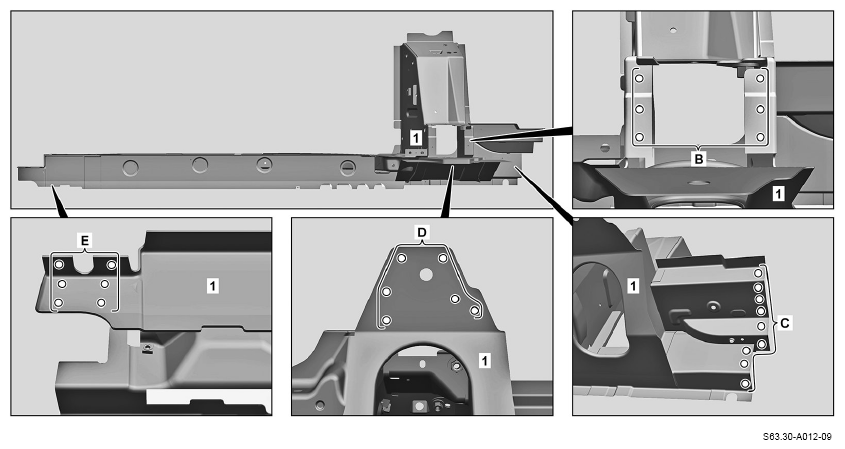 1
B
1
E
1
D
1
1
C
S63.30-A012-09