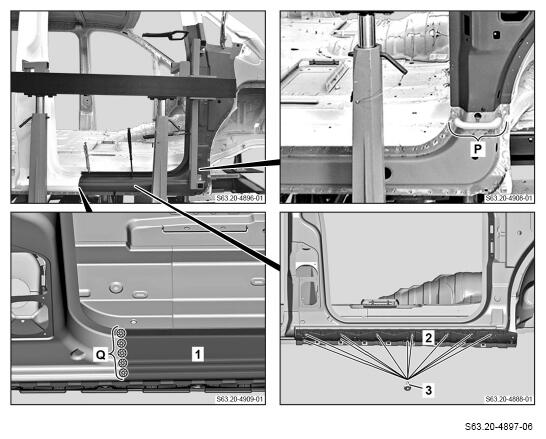 S63.20-4896-01

P

S63.20-4908-01

Q

1

S63.20-4909-01

2

3

S63.20-4888-01

S63.20-4897-06