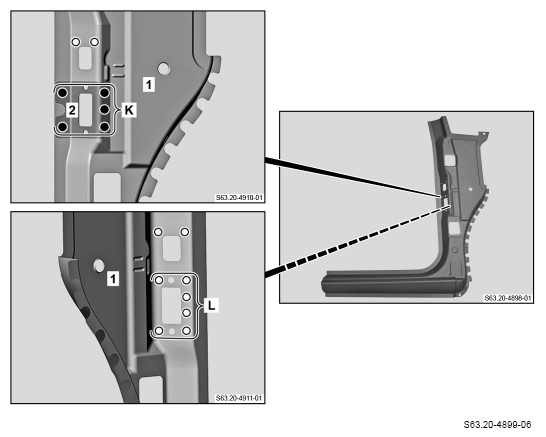 1
2
K
S63.20-4910-01

1
L
S63.20-4911-01

S63.20-4898-01

S63.20-4899-06