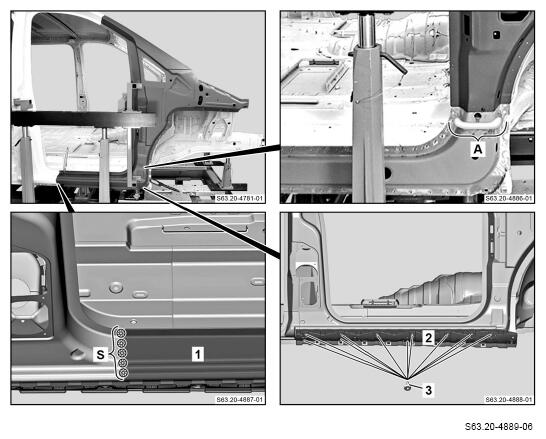 S63.20-4781-01

A

S63.20-4886-01

S

1

S63.20-4887-01

2

3

S63.20-4888-01

S63.20-4889-06