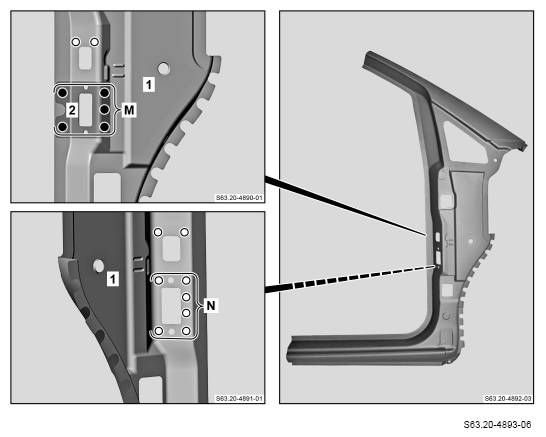 1
2
M
S63.20-4890-01
1
N
S63.20-4891-01
S63.20-4892-03
S63.20-4893-06